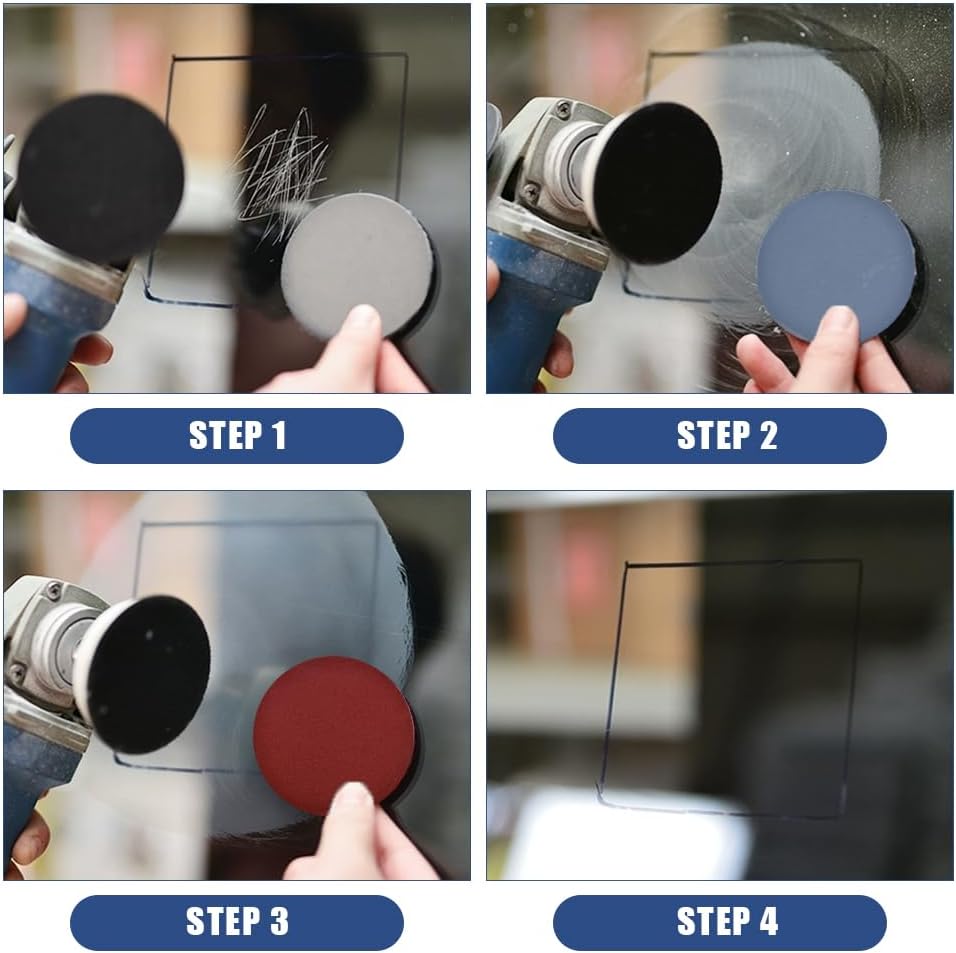 STEP 1

STEP 2

STEP 3

STEP 4